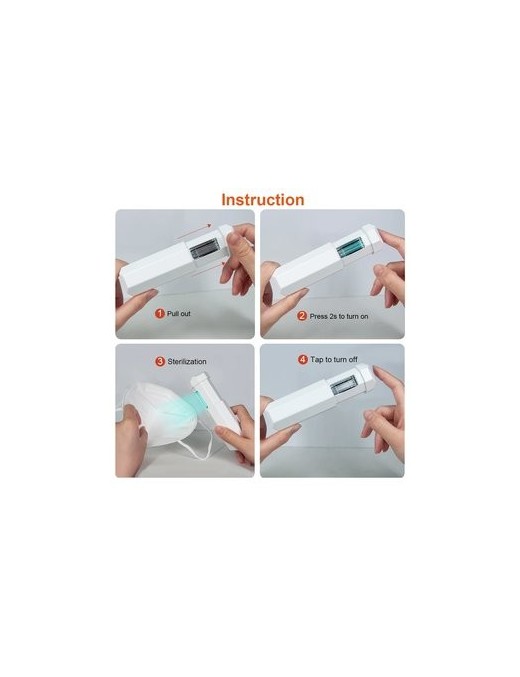 Instruction

1 Pull out

2 Press 2s to turn on

3 Sterilization

4 Tap to turn off