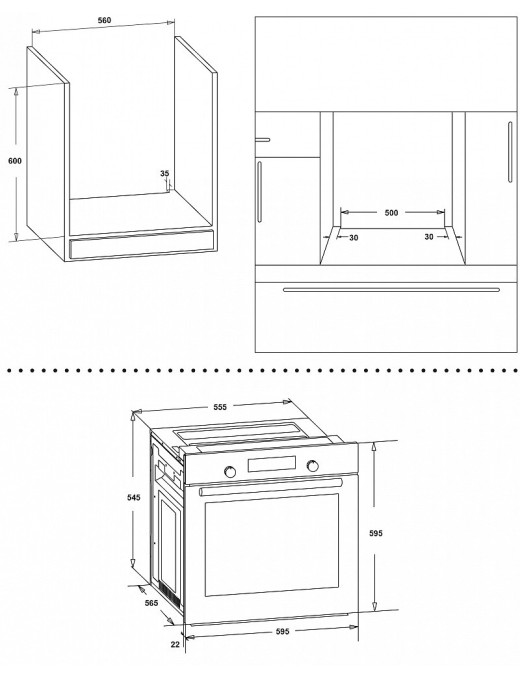 560

600

35

500

30

30

555

545

595

565

22

595